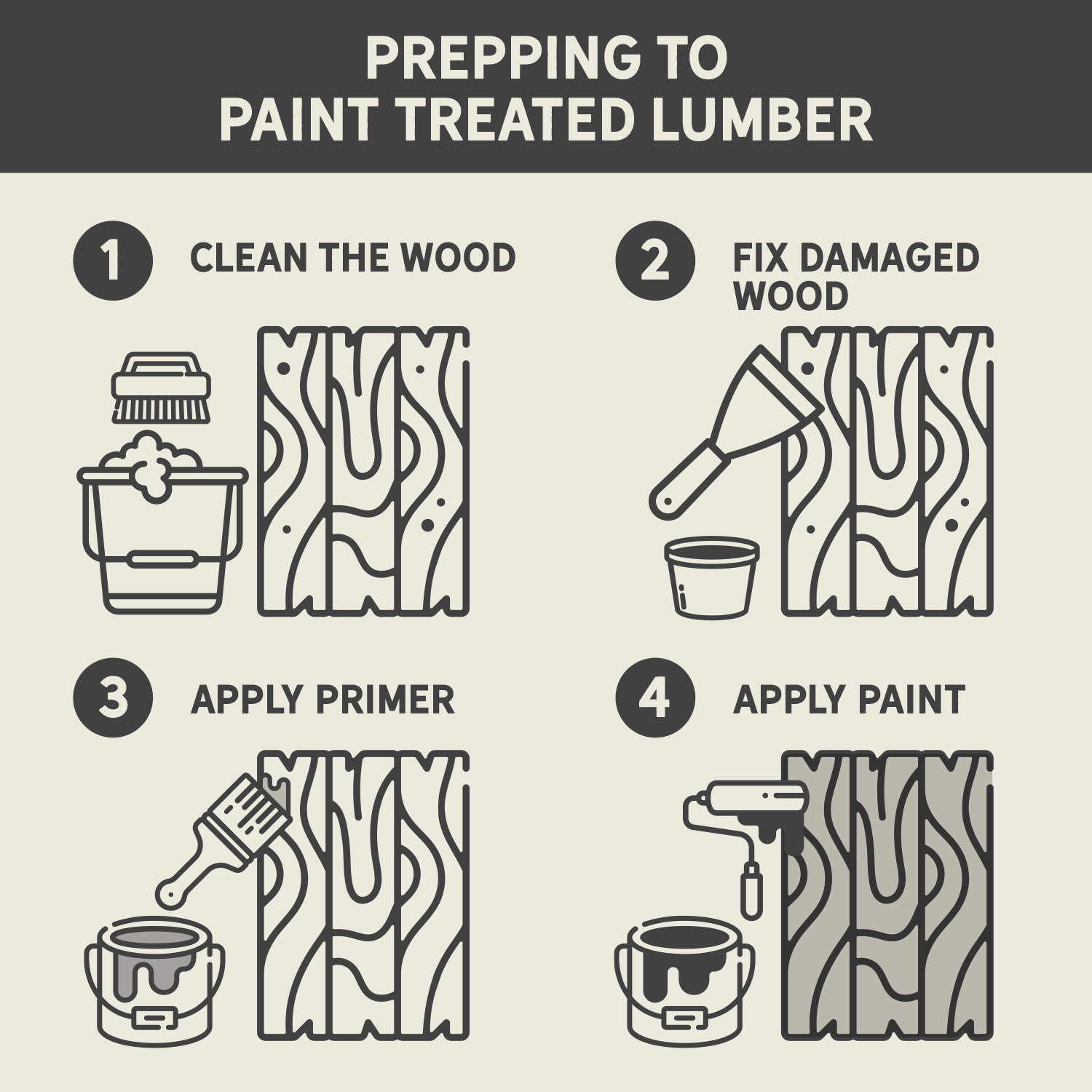 PREPPING TO PAINT TREATED LUMBER

1 CLEAN THE WOOD

2 FIX DAMAGED WOOD

3 APPLY PRIMER

4 APPLY PAINT