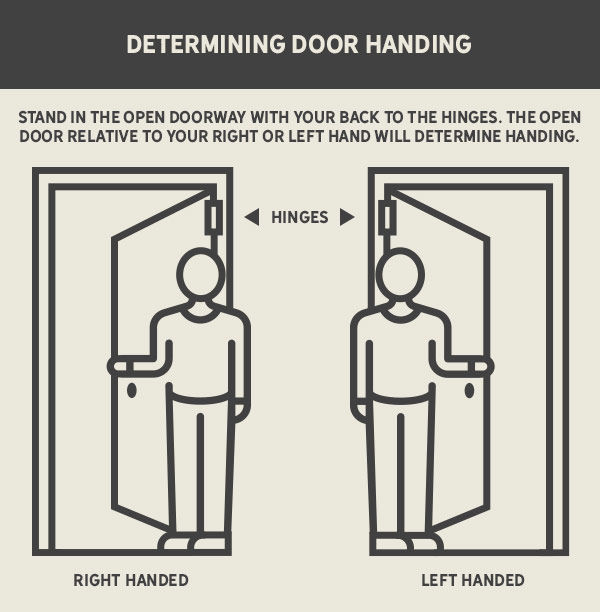 DETERMINING DOOR HANDING

STAND IN THE OPEN DOORWAY WITH YOUR BACK TO THE HINGES. THE OPEN DOOR RELATIVE TO YOUR RIGHT OR LEFT HAND WILL DETERMINE HANDING.

HINGES

RIGHT HANDED

LEFT HANDED