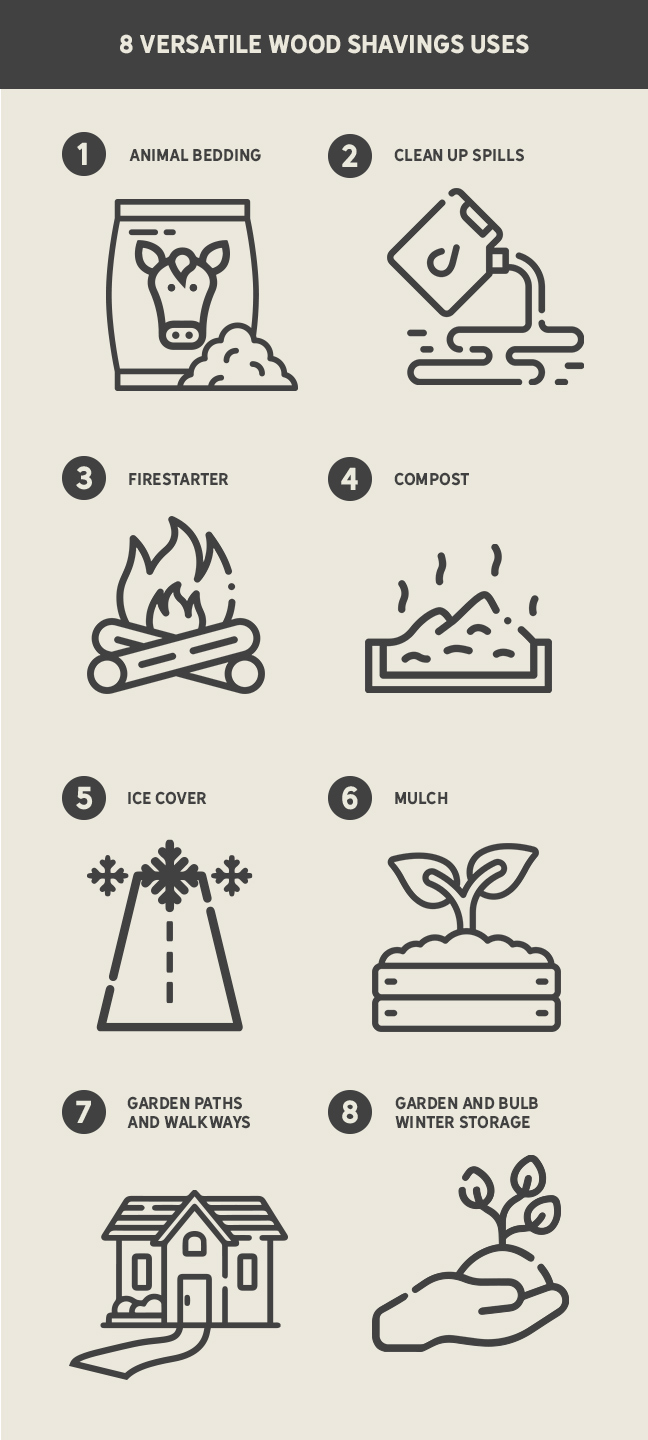 8 VERSATILE WOOD SHAVINGS USES

1 ANIMAL BEDDING

2 CLEAN UP SPILLS

3 FIRESTARTER

4 COMPOST

5 ICE COVER

6 MULCH

7 GARDEN PATHS AND WALKWAYS

8 GARDEN AND BULB WINTER STORAGE