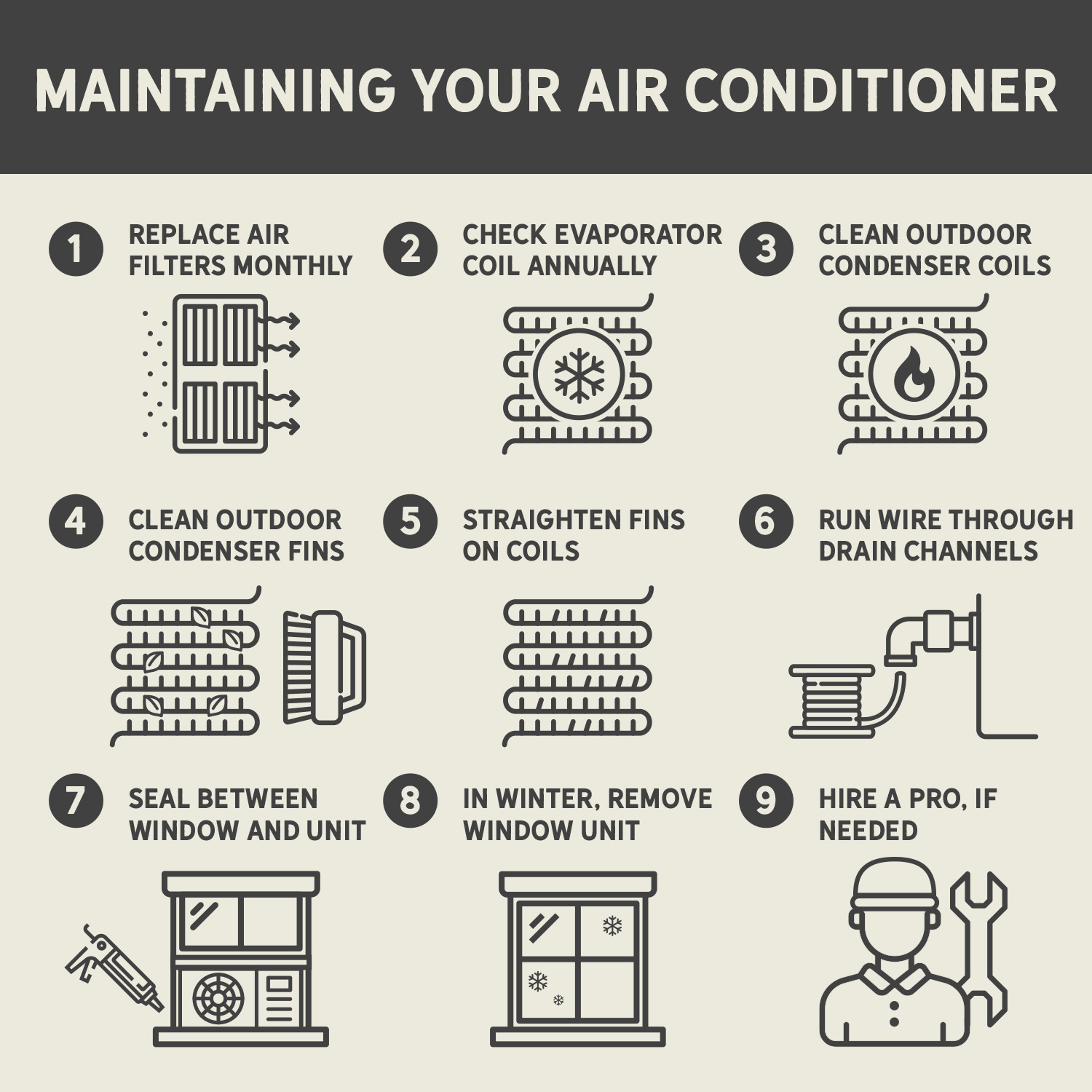 MAINTAINING YOUR AIR CONDITIONER

1 REPLACE AIR FILTERS MONTHLY

2 CHECK EVAPORATOR COIL ANNUALLY

3 CLEAN OUTDOOR CONDENSER COILS

4 CLEAN OUTDOOR CONDENSER FINS

5 STRAIGHTEN FINS ON COILS

6 RUN WIRE THROUGH DRAIN CHANNELS

7 SEAL BETWEEN WINDOW AND UNIT

8 IN WINTER, REMOVE WINDOW UNIT

9 HIRE A PRO, IF NEEDED