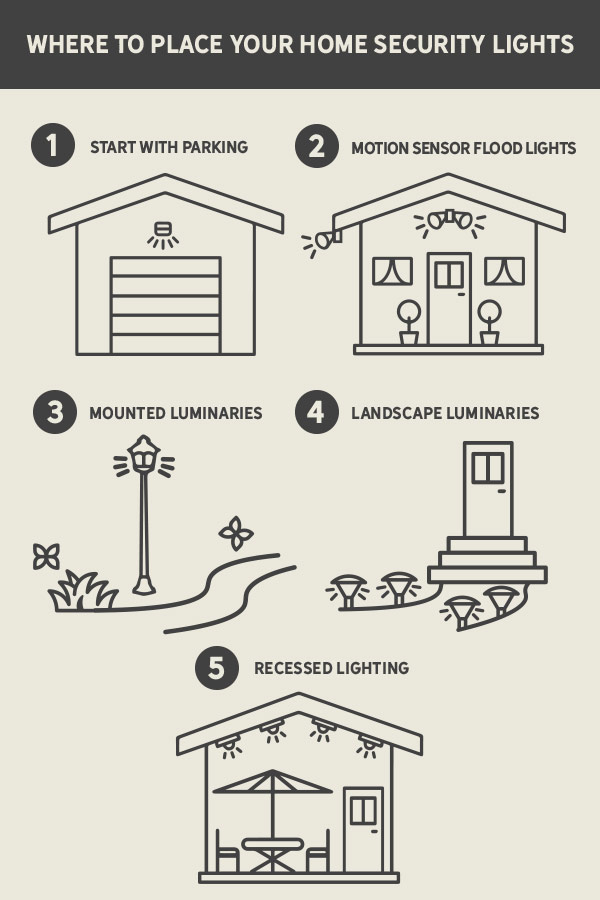 WHERE TO PLACE YOUR HOME SECURITY LIGHTS

1 START WITH PARKING

2 MOTION SENSOR FLOOD LIGHTS

3 MOUNTED LUMINARIES

4 LANDSCAPE LUMINARIES

5 RECESSED LIGHTING