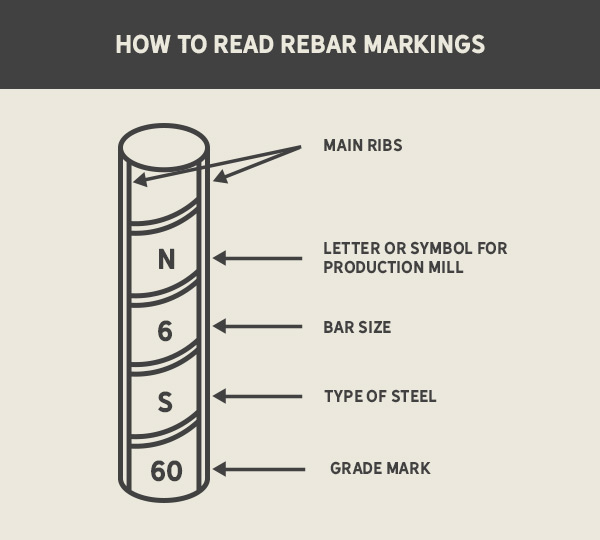 HOW TO READ REBAR MARKINGS

MAIN RIBS

N

LETTER OR SYMBOL FOR PRODUCTION MILL

6

BAR SIZE

S

TYPE OF STEEL

60

GRADE MARK