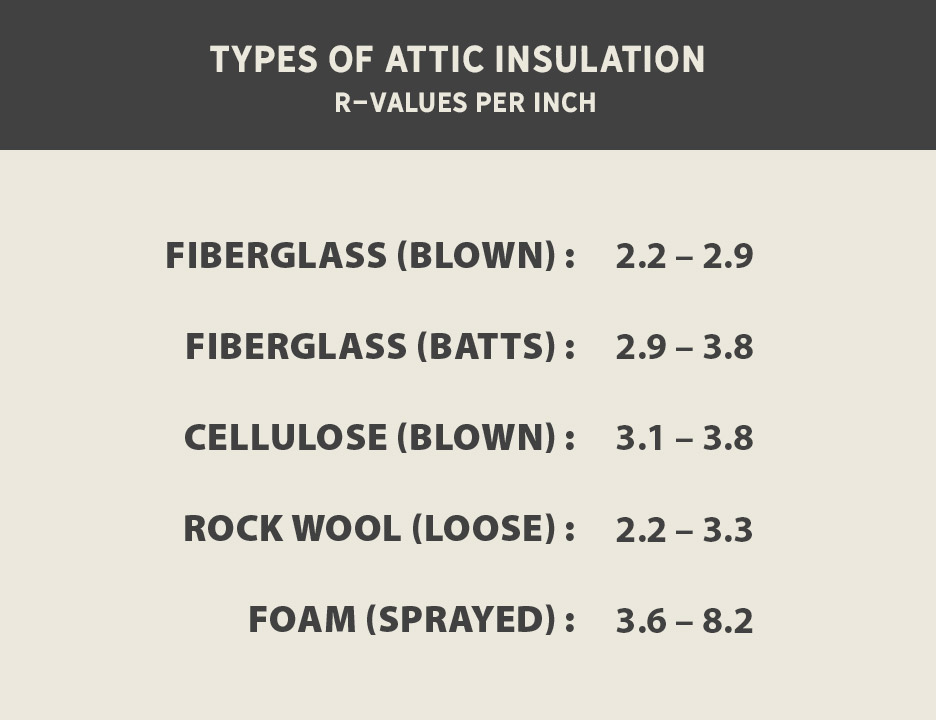 TYPES OF ATTIC INSULATION
R–VALUES PER INCH

FIBERGLASS (BLOWN) : 2.2 – 2.9

FIBERGLASS (BATTS) : 2.9 – 3.8

CELLULOSE (BLOWN) : 3.1 – 3.8

ROCK WOOL (LOOSE) : 2.2 – 3.3

FOAM (SPRAYED) : 3.6 – 8.2