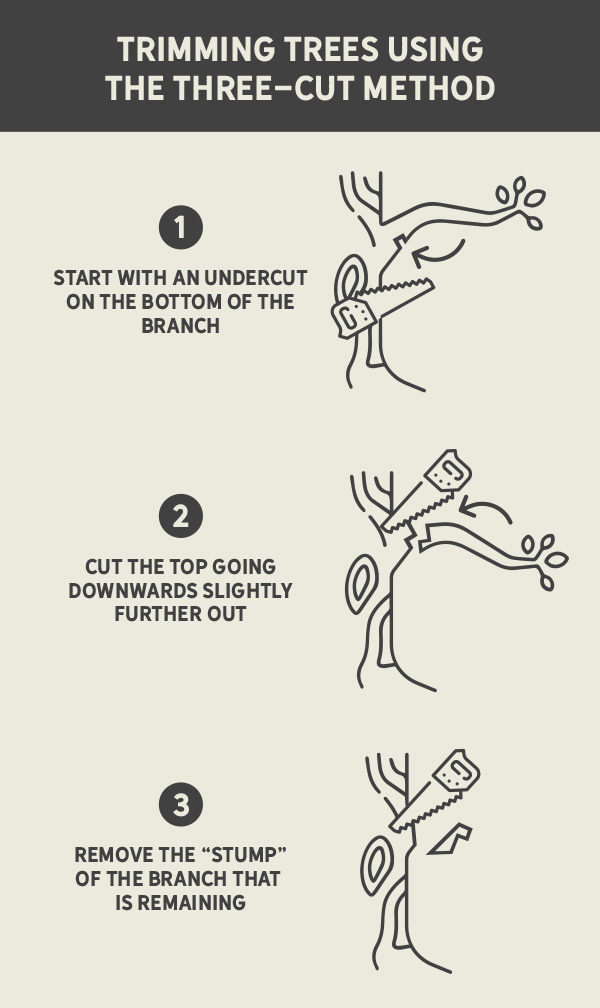 TRIMMING TREES USING THE THREE–CUT METHOD

1

START WITH AN UNDERCUT ON THE BOTTOM OF THE BRANCH

2

CUT THE TOP GOING DOWNWARDS SLIGHTLY FURTHER OUT

3

REMOVE THE “STUMP” OF THE BRANCH THAT IS REMAINING