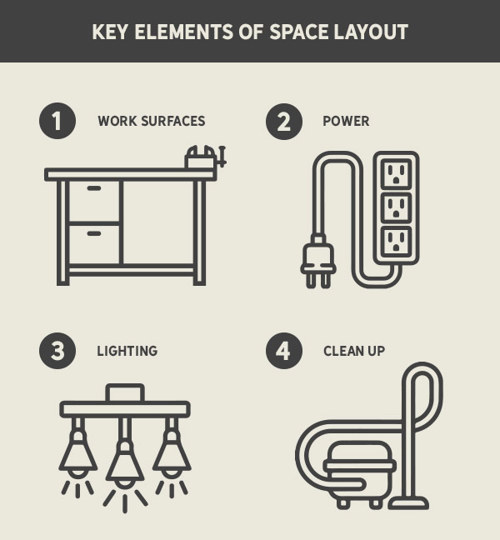 KEY ELEMENTS OF SPACE LAYOUT

1 WORK SURFACES

2 POWER

3 LIGHTING

4 CLEAN UP