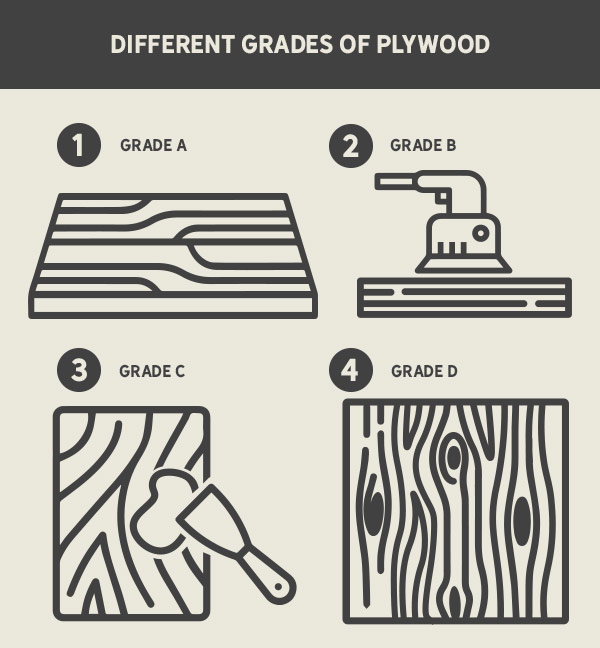 DIFFERENT GRADES OF PLYWOOD

1 GRADE A

2 GRADE B

3 GRADE C

4 GRADE D